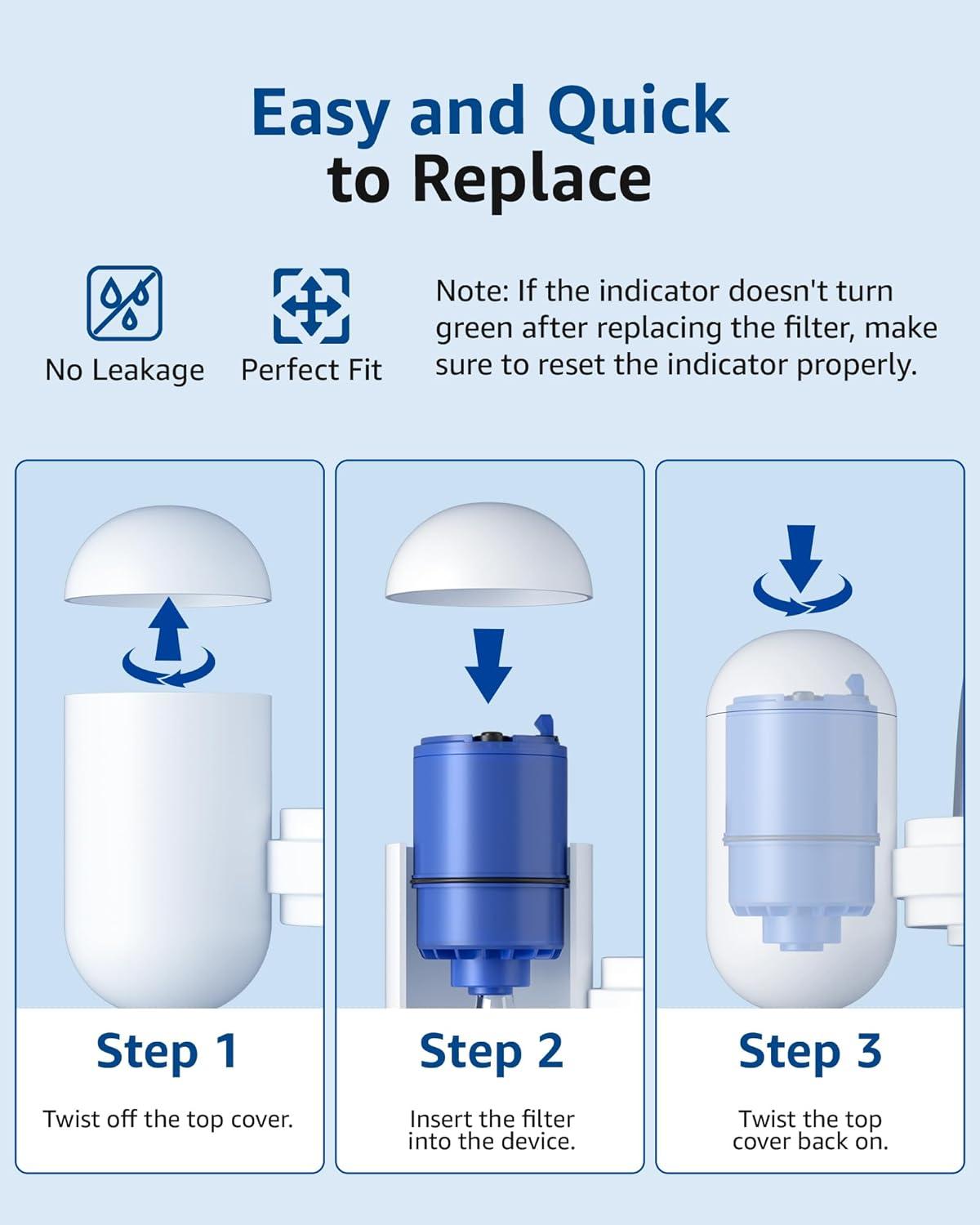 Easy and Quick to Replace

No Leakage

Perfect Fit

Note: If the indicator doesn't turn green after replacing the filter, make sure to reset the indicator properly.

Step 1

Twist off the top cover.

Step 2

Insert the filter into the device.

Step 3

Twist the top cover back on.